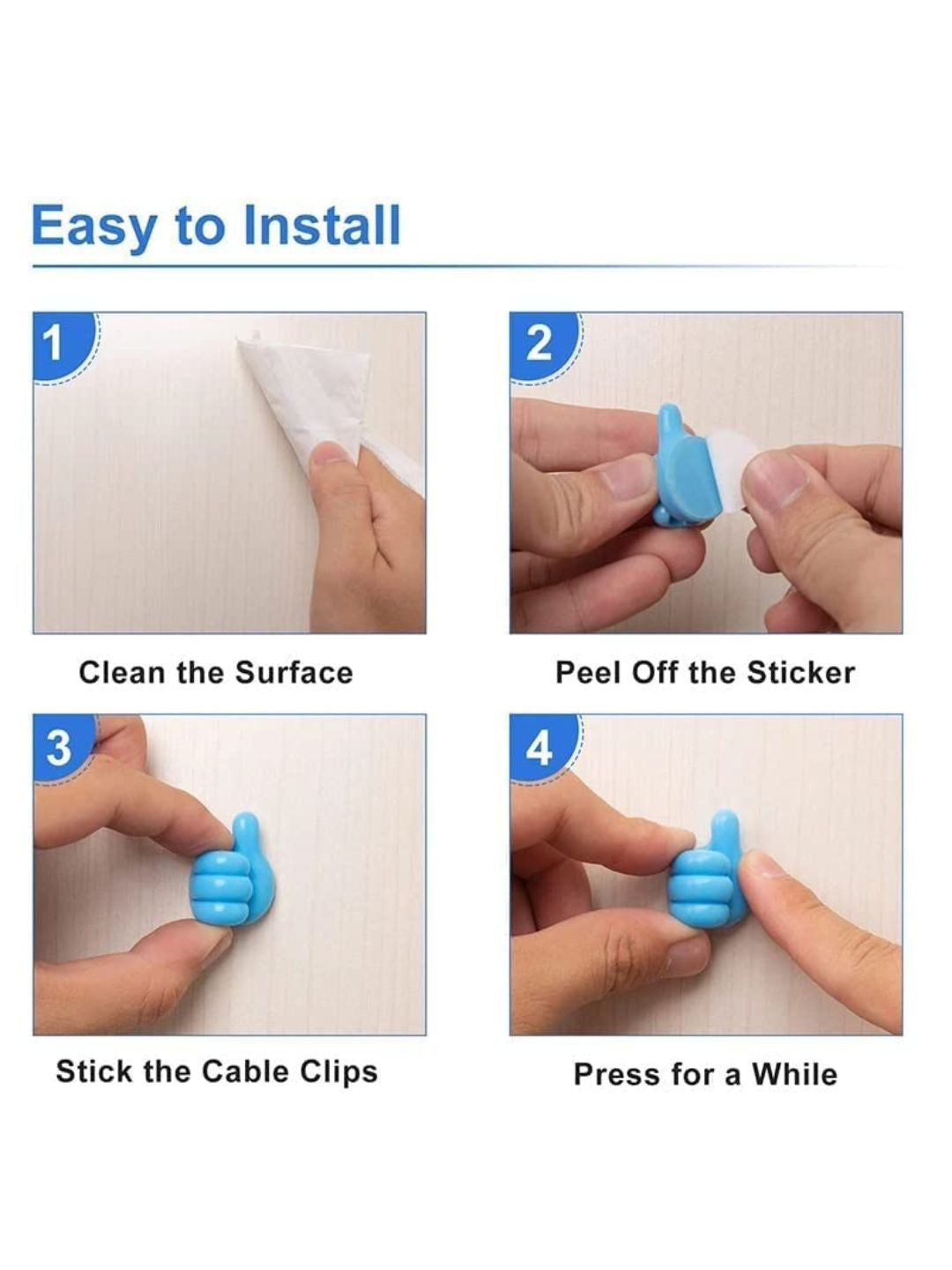 Easy to Install

1

Clean the Surface

2

Peel Off the Sticker

3

Stick the Cable Clips

4

Press for a While